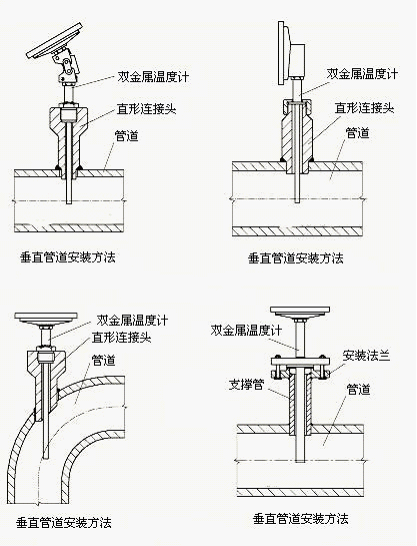 双金属温度计
直形连接头
管道

垂直管道安装方法

双金属温度计
直形连接头
管道

垂直管道安装方法

双金属温度计
直形连接头
管道

垂直管道安装方法

双金属温度计
安装法兰
支撑管
管道

垂直管道安装方法